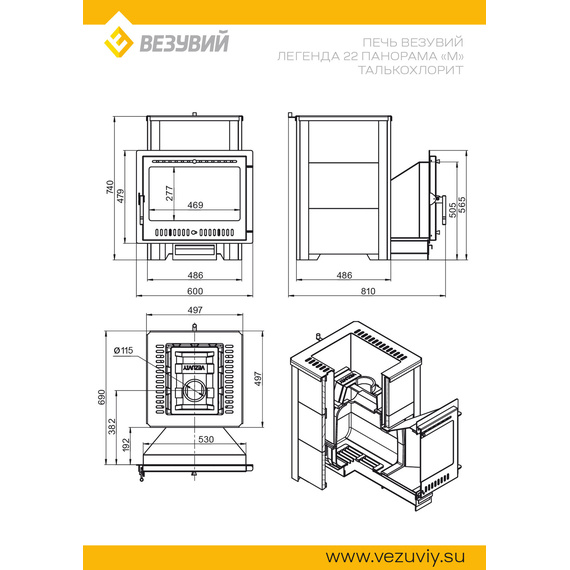 ВЕЗУВИЙ

ПЕЧЬ ВЕЗУВИЙ
ЛЕГЕНДА 22 ПАНОРАМА «М»
ТАЛЬКОХЛОРИТ

740
479
277
469
486
600
505
565
486
810

497
Ø115
VEZUVIY
497
690
382
192
530

www.vezuviy.su